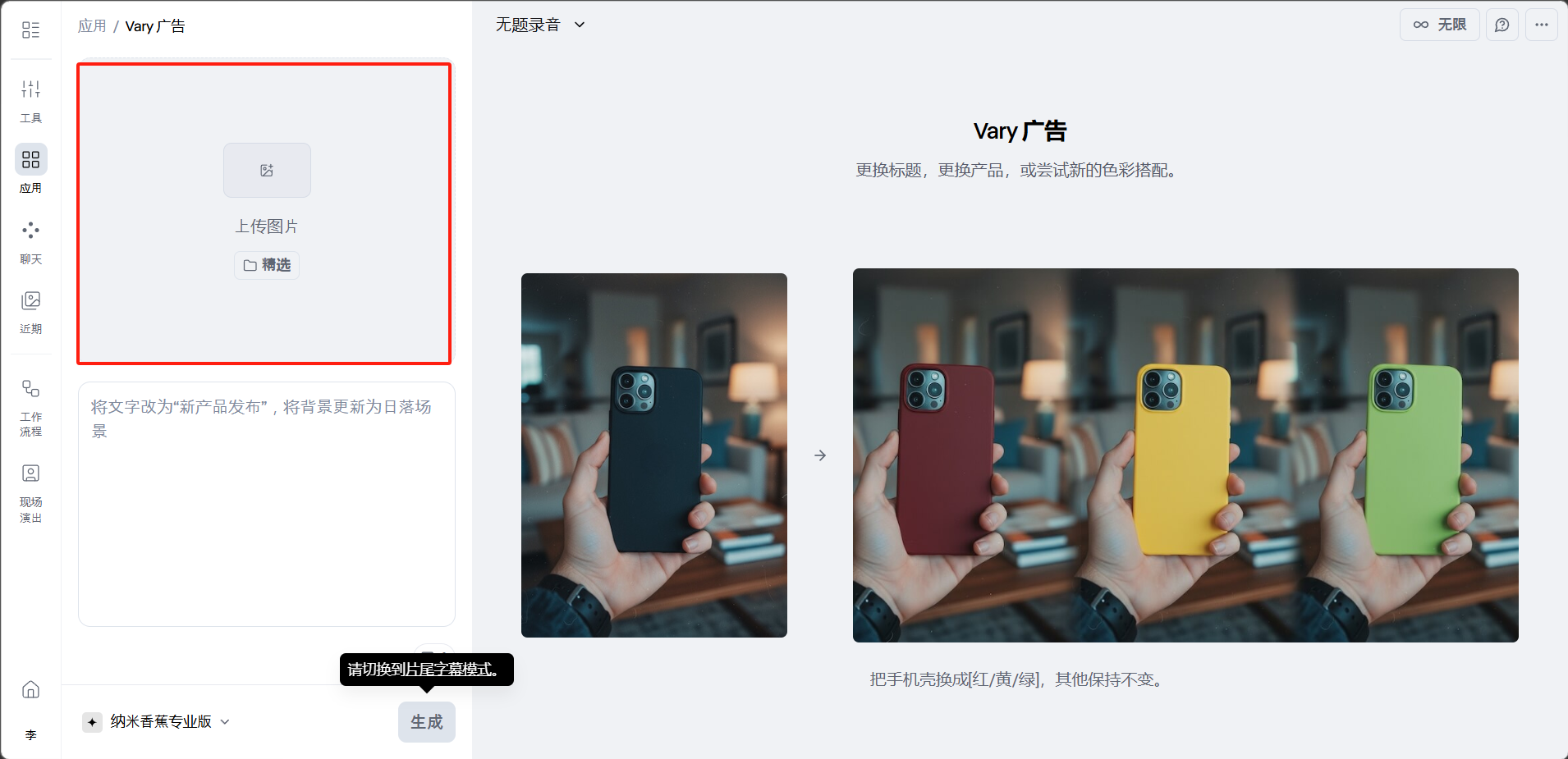 工具

应用

聊天

近期

工作流程

现场演出

李

应用 / Vary 广告

上传图片

精选

将文字改为“新产品发布”，将背景更新为日落场景

请切换到片尾字幕模式。

纳米香蕉专业版

生成

无题录音

无限

Vary 广告

更换标题，更换产品，或尝试新的色彩搭配。

把手机壳换成[红/黄/绿]，其他保持不变。